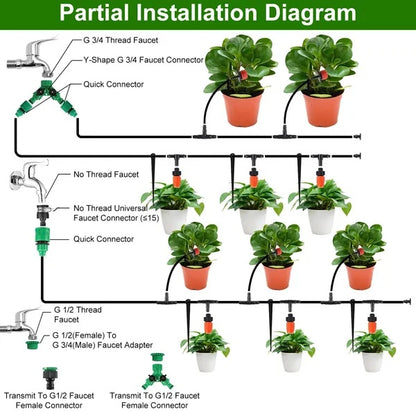 Partial Installation Diagram

G 3/4 Thread Faucet

Y-Shape G 3/4 Faucet Connector

Quick Connector

No Thread Faucet

No Thread Universal Faucet Connector (≤15)

Quick Connector

G 1/2 Thread Faucet

G 1/2(Female) To G 3/4(Male) Faucet Adapter

Transmit To G1/2 Faucet Female Connector

Transmit To G1/2 Faucet Female Connector